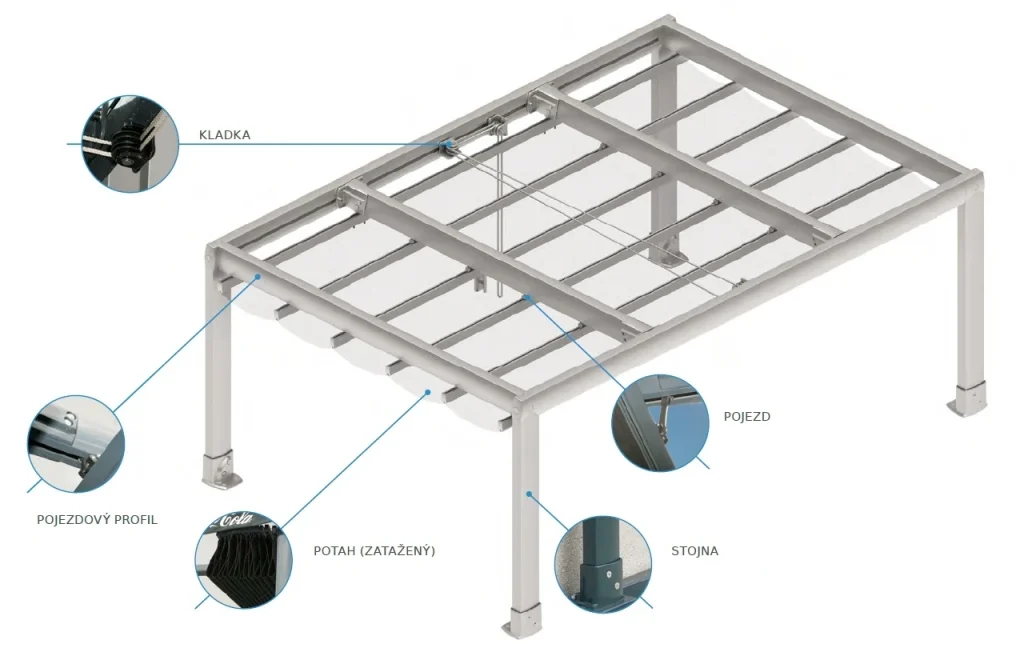 KLADKA

POJEZD

POJEZDOVÝ PROFIL

POTAH (ZATAŽENÝ)

STOJNA