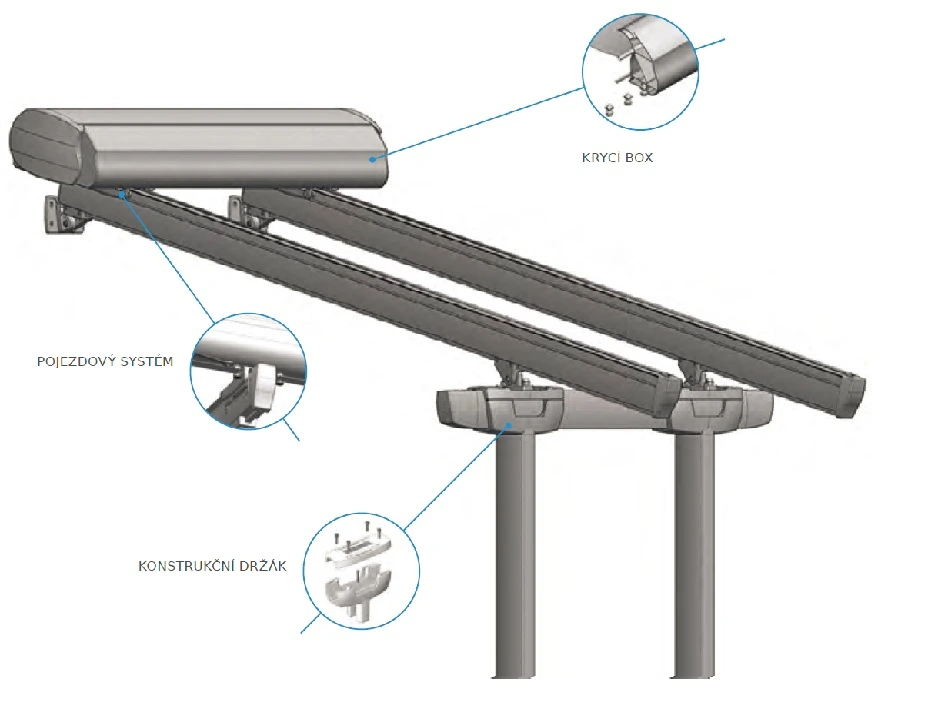 KRYCÍ BOX

POJEZDOVÝ SYSTÉM

KONSTRUKČNÍ DRŽÁK